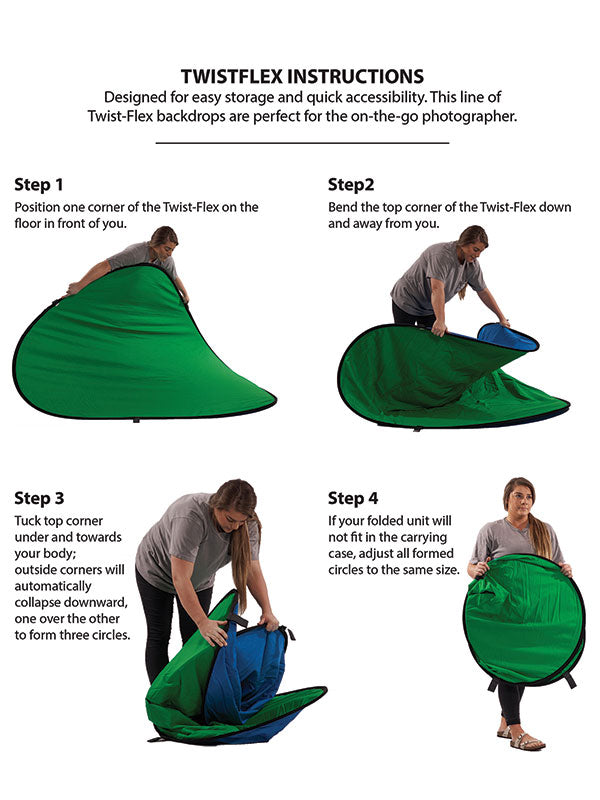 TWISTFLEX INSTRUCTIONS
Designed for easy storage and quick accessibility. This line of Twist-Flex backdrops are perfect for the on-the-go photographer.

Step 1
Position one corner of the Twist-Flex on the floor in front of you.

Step2
Bend the top corner of the Twist-Flex down and away from you.

Step 3
Tuck top corner under and towards your body; outside corners will automatically collapse downward, one over the other to form three circles.

Step 4
If your folded unit will not fit in the carrying case, adjust all formed circles to the same size.