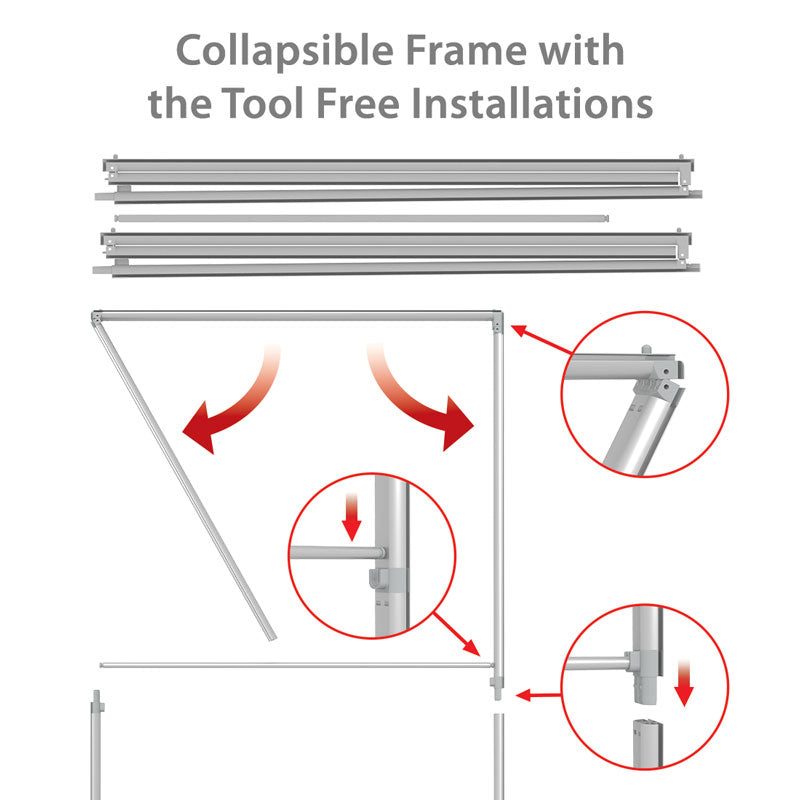 Collapsible Frame with the Tool Free Installations